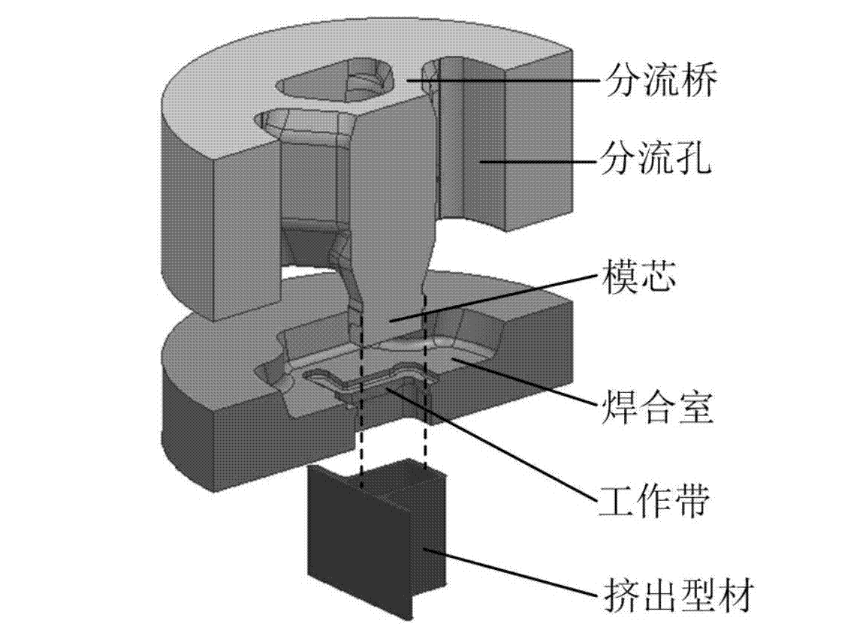 分流桥
分流孔
模芯
焊合室
工作带
挤出型材